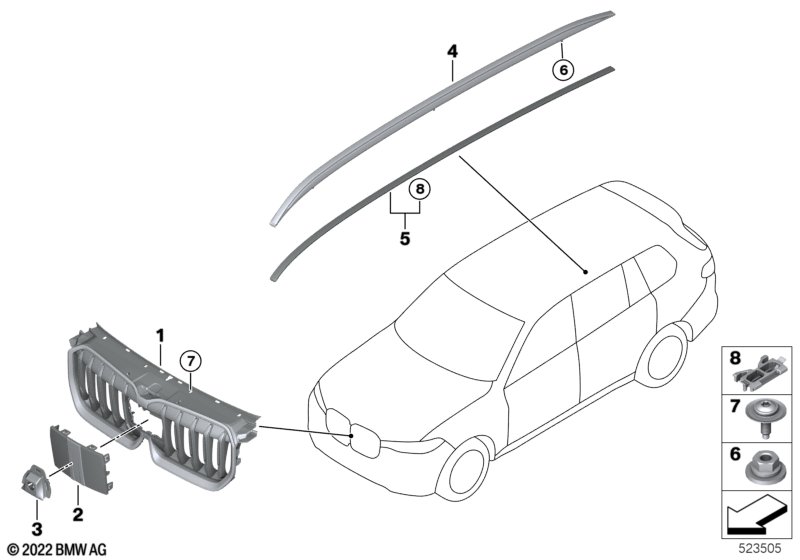 4
6
8
5
1
7
2
3
8
7
6
© 2022 BMW AG
523505