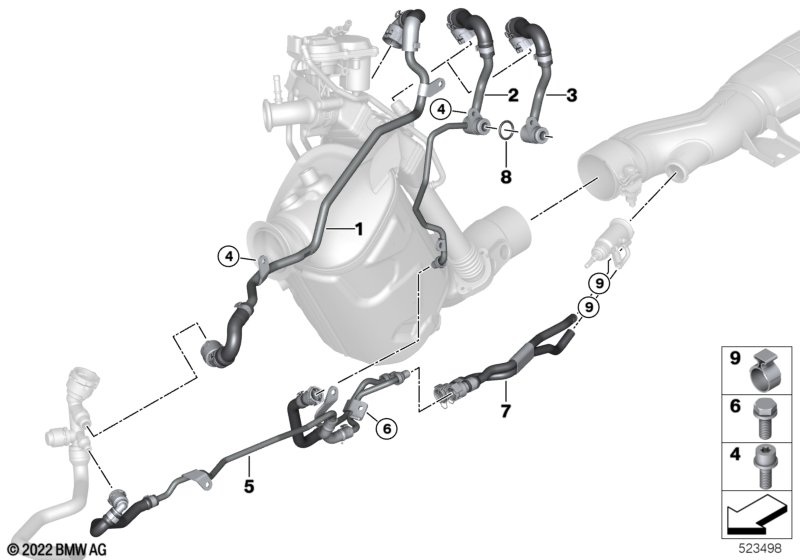 2
3
4
8
1
4
9
9
6
7
5
9
6
4
© 2022 BMW AG
523498