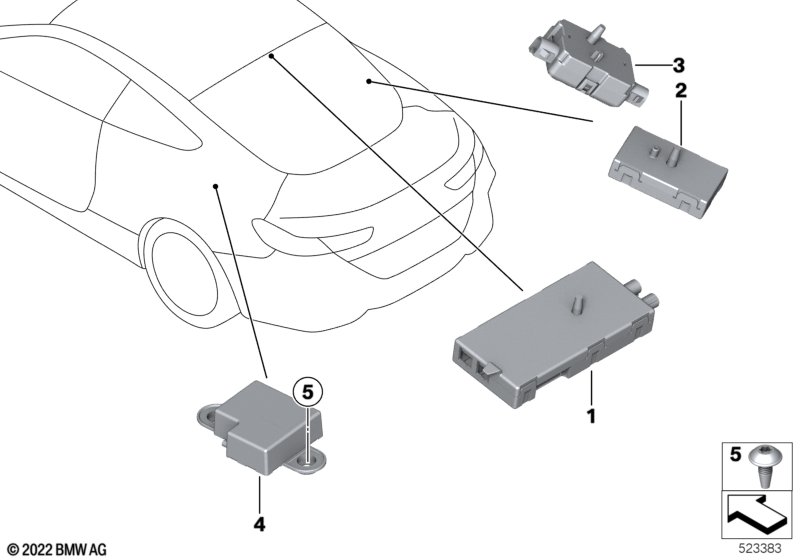 3
2
1
5
4
5
© 2022 BMW AG
523383