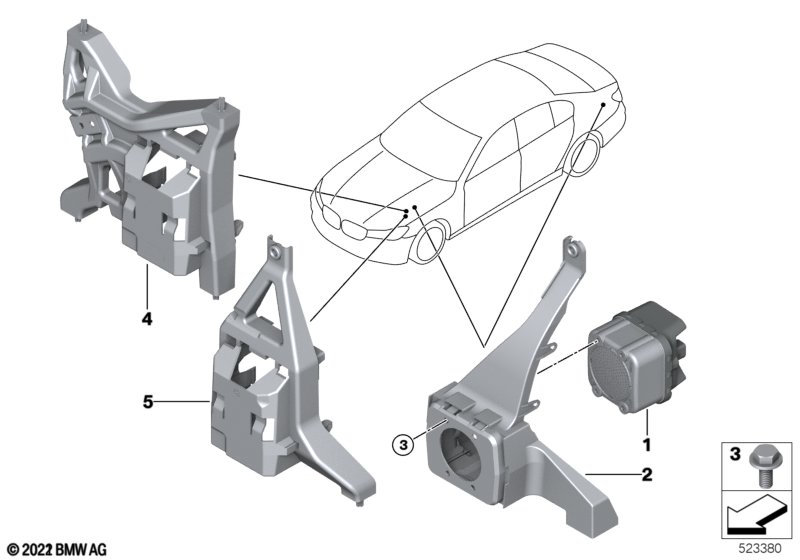 4
5
3
1
2
3
© 2022 BMW AG
523380