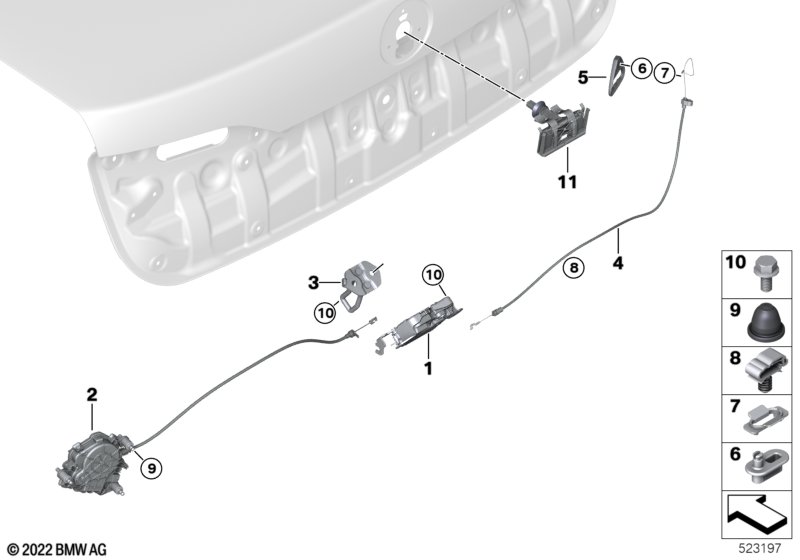 5
6
7
11
4
8
3
10
10
1
2
9
10
9
8
7
6
© 2022 BMW AG
523197