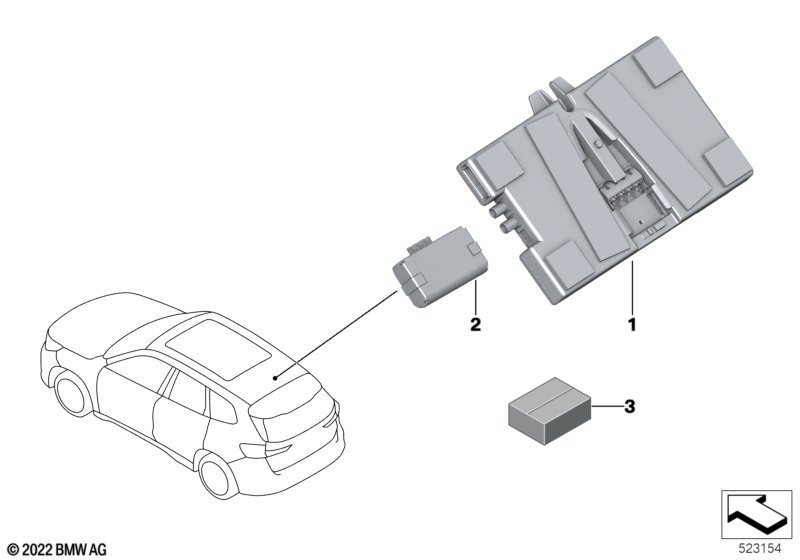 2

1

3

© 2022 BMW AG

523154