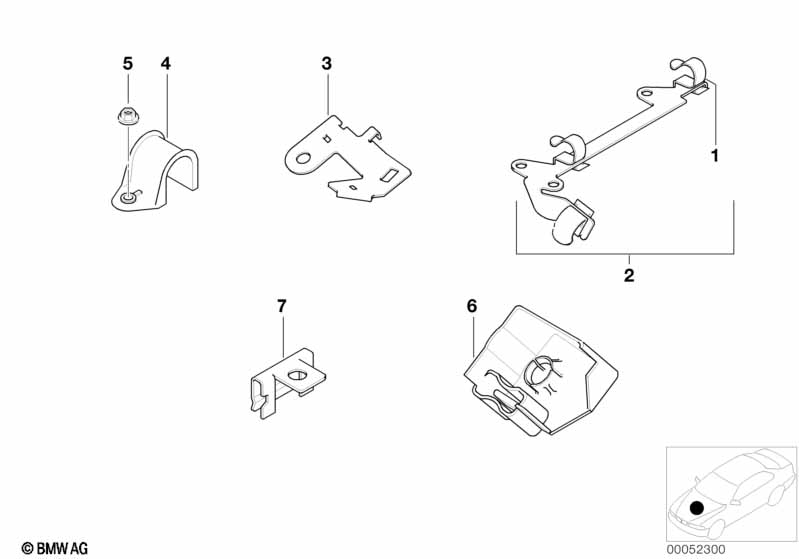 5
4
3
1
2
7
6
© BMW AG
00052300