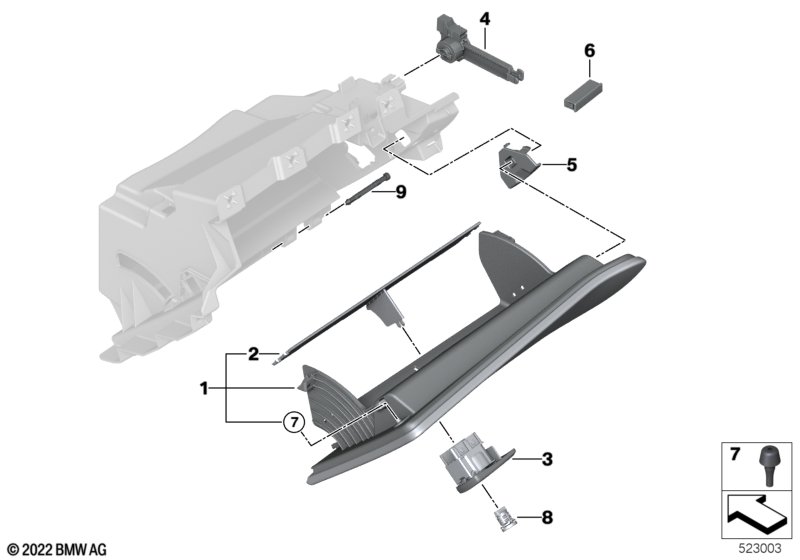 4
6
5
9
2
1
7
3
8
7
© 2022 BMW AG
523003