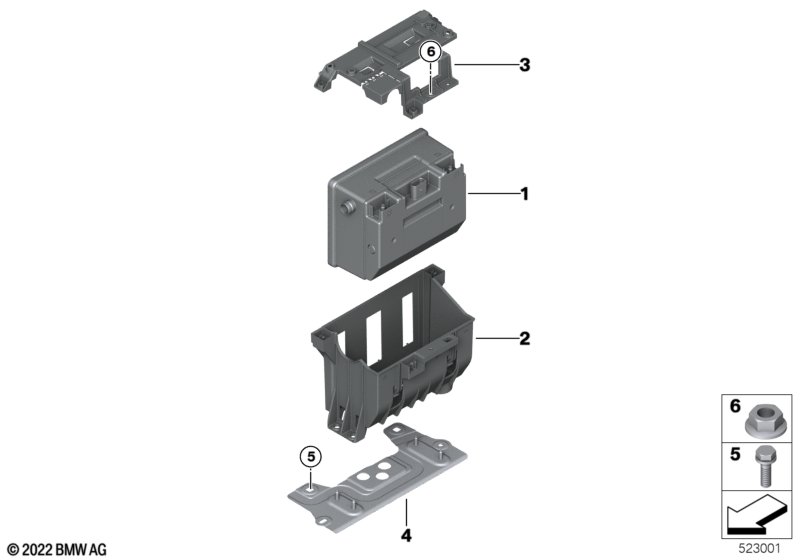 6
3
1
2
5
4
6
5
© 2022 BMW AG
523001