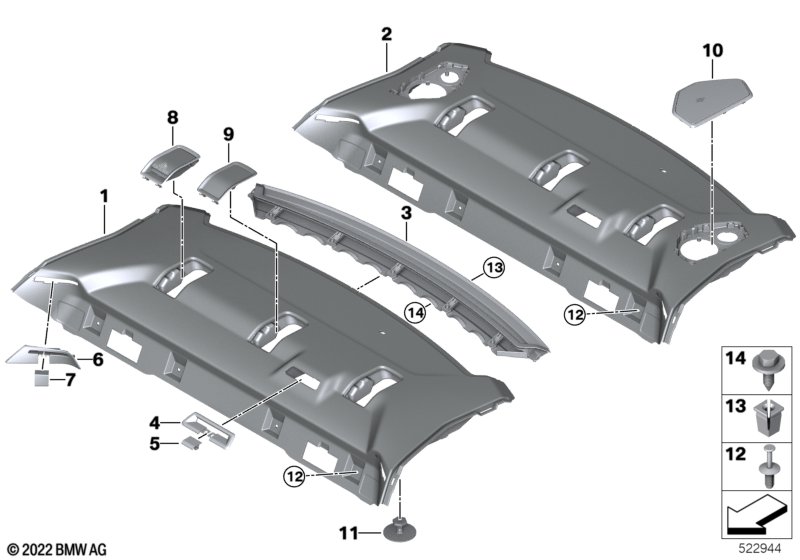 2
10
8
9
1
3
13
14
12
6
7
4
5
12
11
14
13
12
© 2022 BMW AG
522944