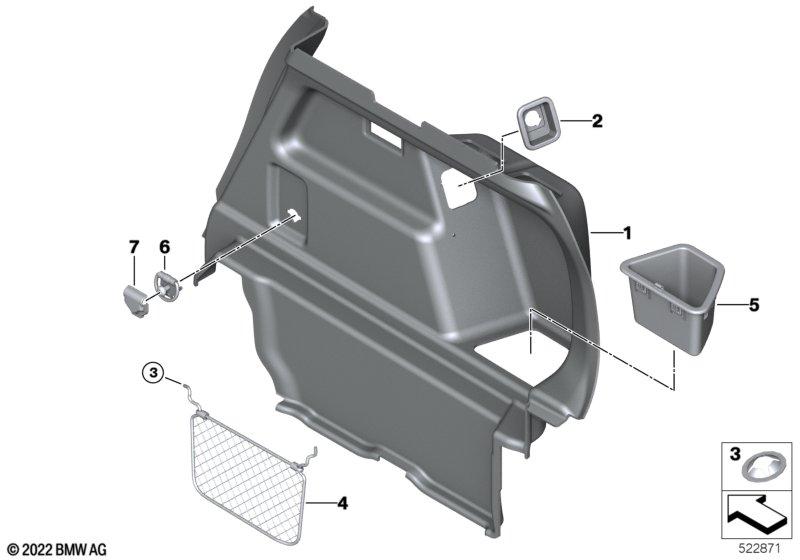 2
1
7
6
5
3
4
3
© 2022 BMW AG
522871