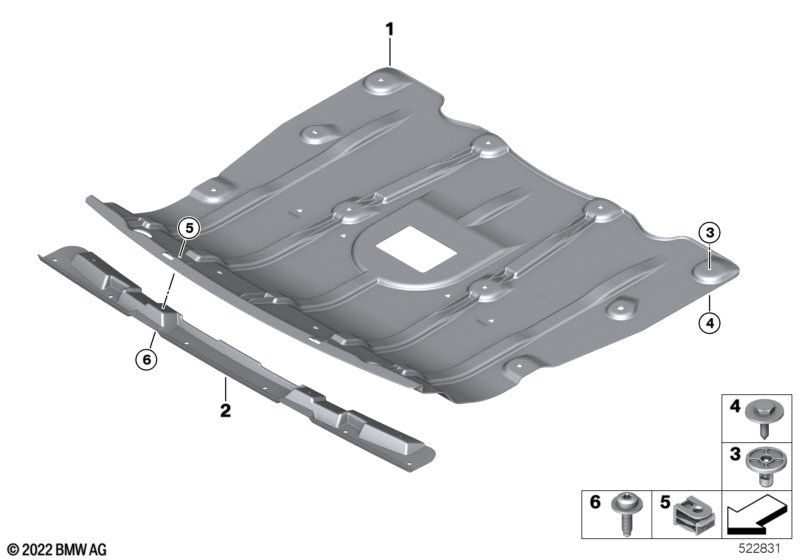 1
5
3
4
6
2
4
3
6
5
© 2022 BMW AG
522831