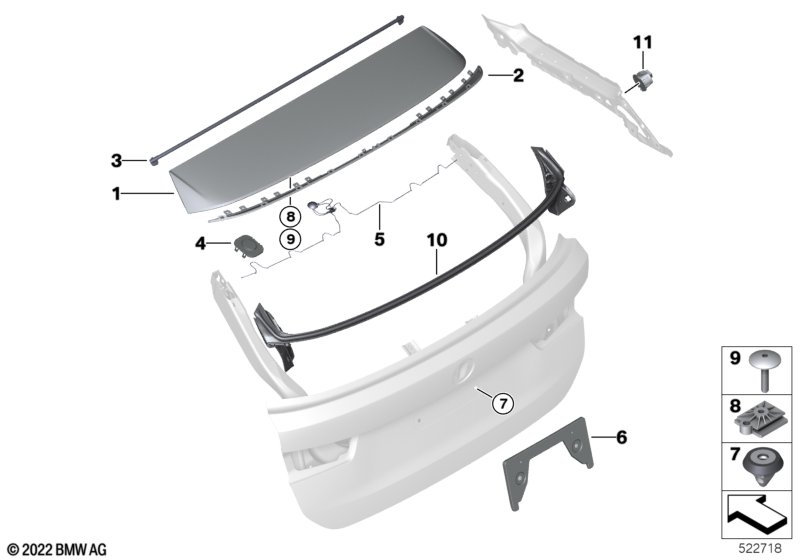 11
2
3
1
8
9
4
5
10
7
6
9
8
7
© 2022 BMW AG
522718