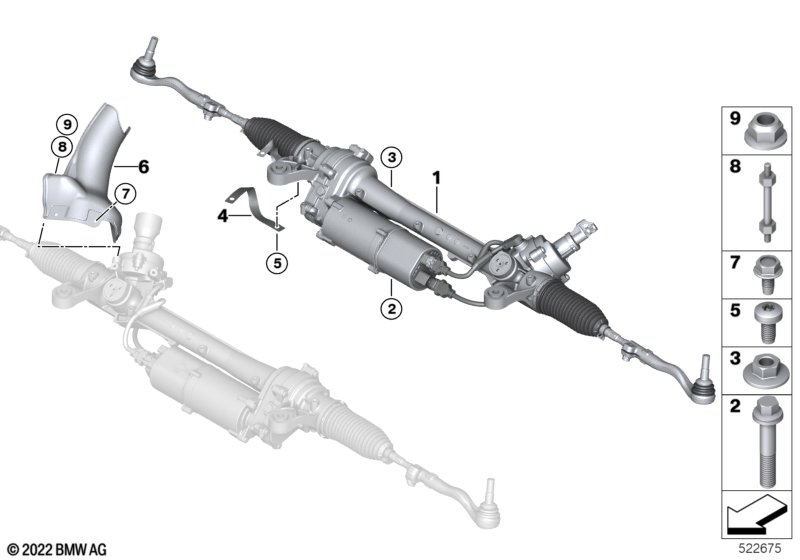 9
8
6
7
4
5
3
1
2
9
8
7
5
3
2
© 2022 BMW AG
522675