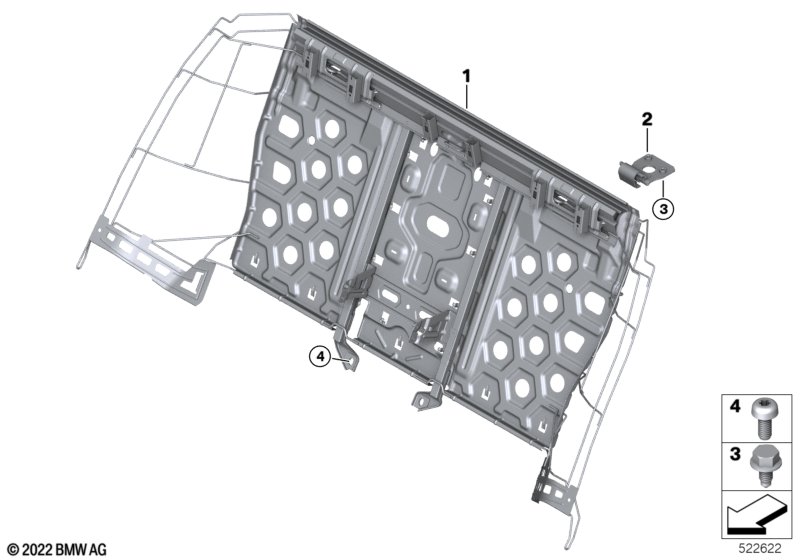 1
2
3
4
4
3
© 2022 BMW AG
522622