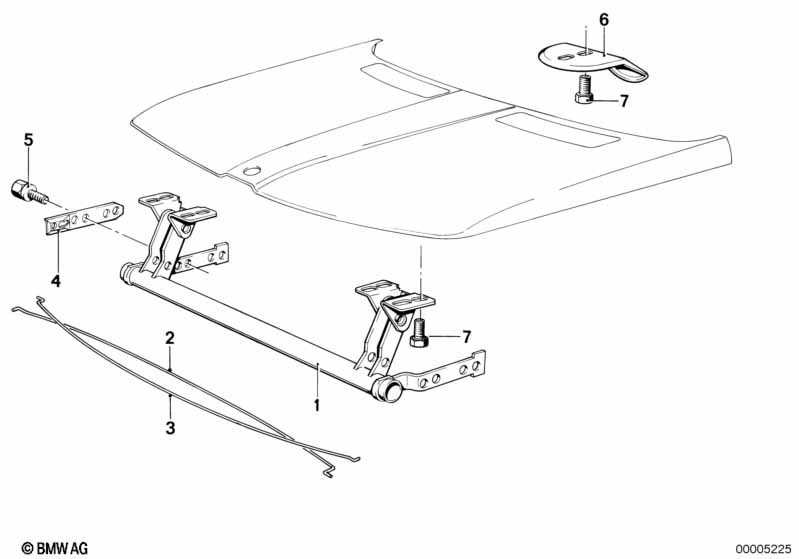 6
7
5
4
7
2
1
3
© BMW AG
00005225