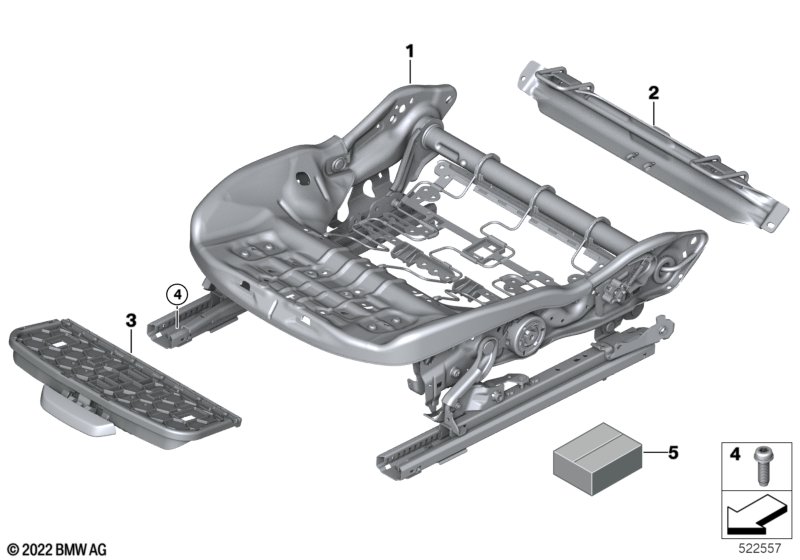 1
2
4
3
5
4
© 2022 BMW AG
522557