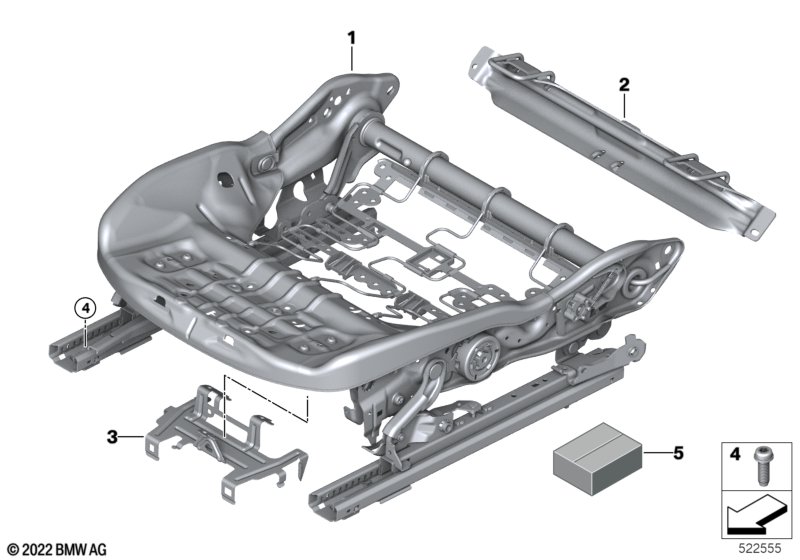 1
2
4
3
5
4
© 2022 BMW AG
522555