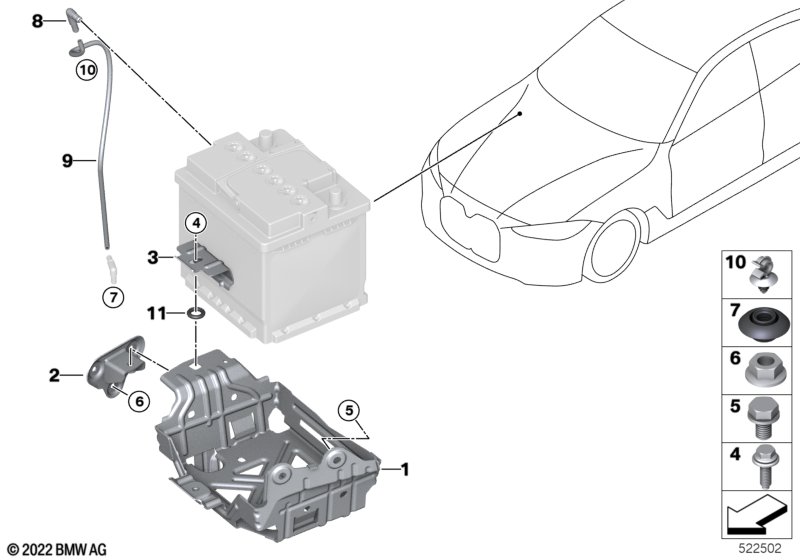 8
10
9
4
3
7
11
2
6
5
1
10
7
6
5
4
© 2022 BMW AG
522502