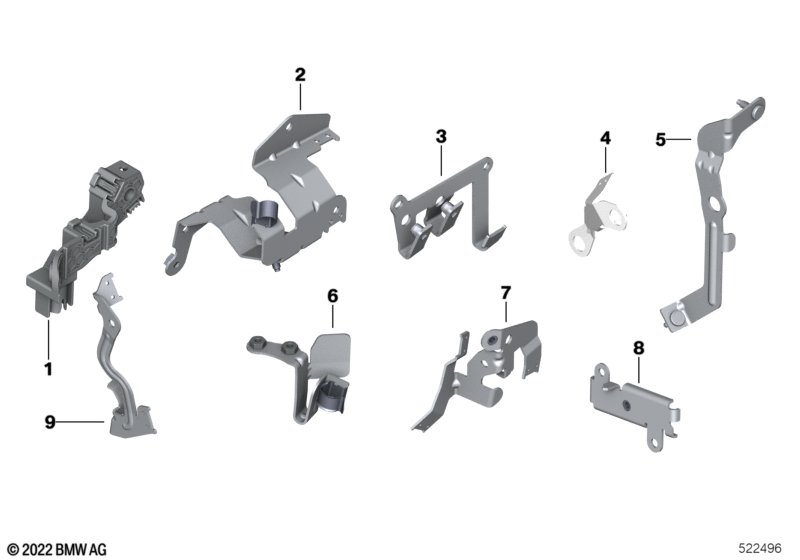 2
3
4
5
1
6
7
8
9
© 2022 BMW AG
522496