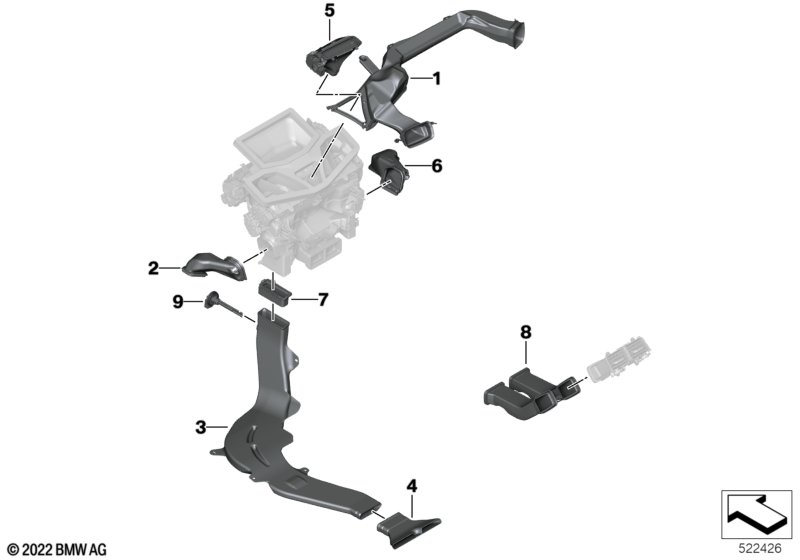 5
1
6
2
9
7
8
3
4
© 2022 BMW AG
522426