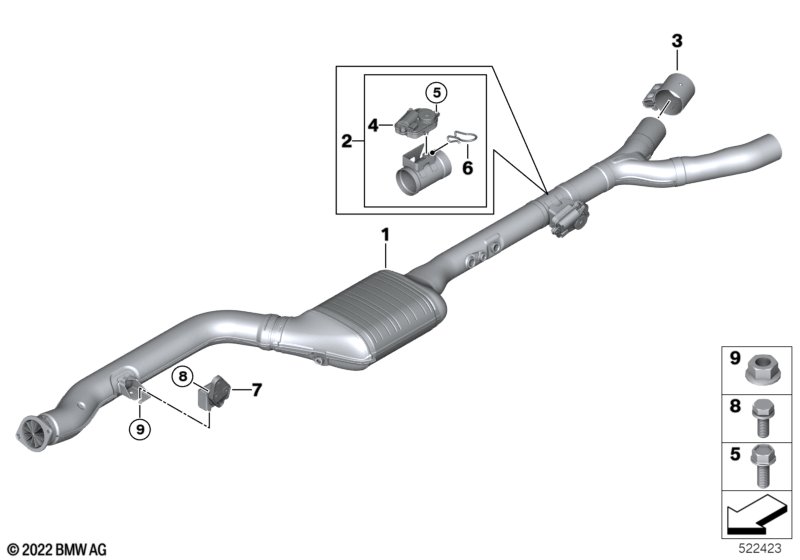 3
5
4
2
6
1
8
7
9
9
8
5
© 2022 BMW AG
522423