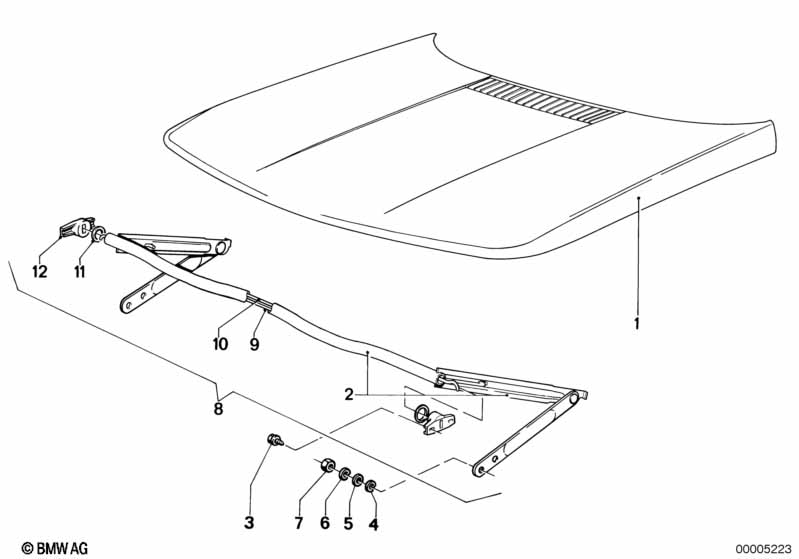 12
11
10
9
1
2
8
3
7
6
5
4
© BMW AG
00005223