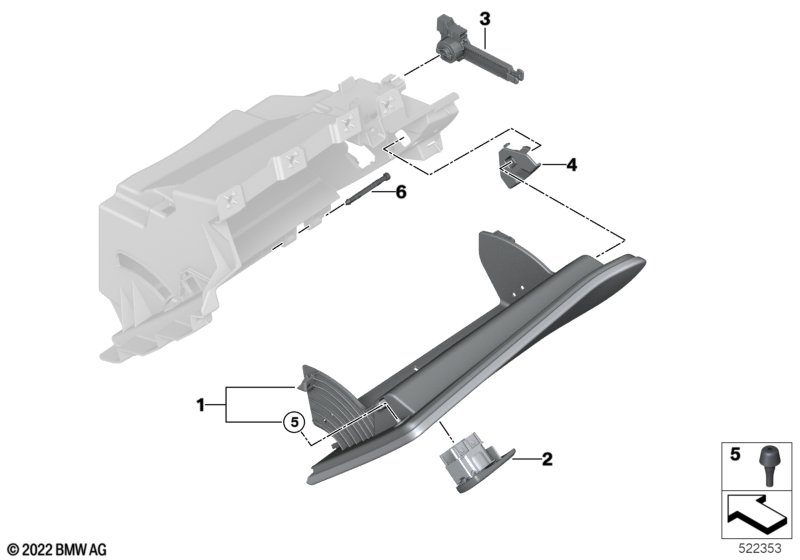 3
4
6
1
5
2
5
© 2022 BMW AG
522353