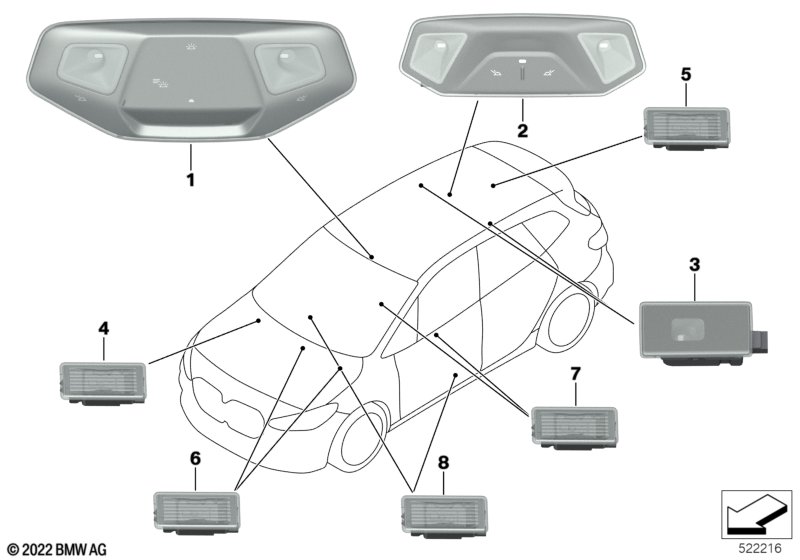 1
2
5
3
4
7
6
8
© 2022 BMW AG
522216