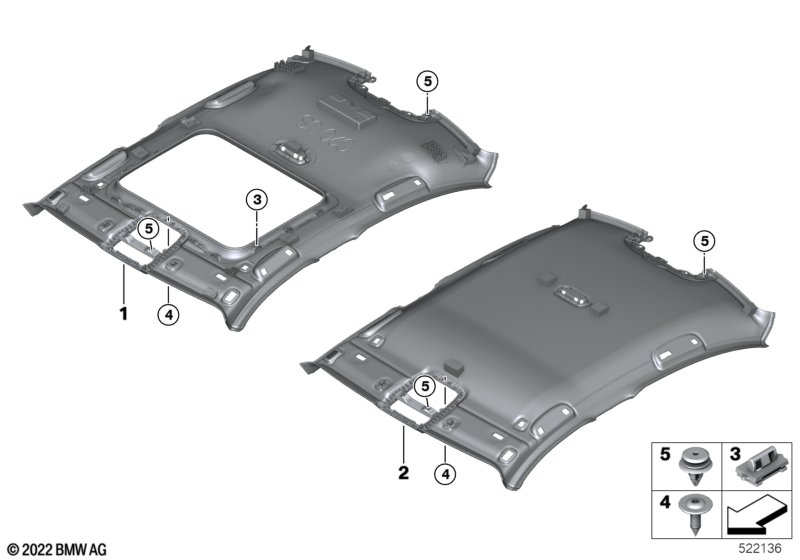 5
3
5
1
4
5
5
2
4
5
3
4
© 2022 BMW AG
522136