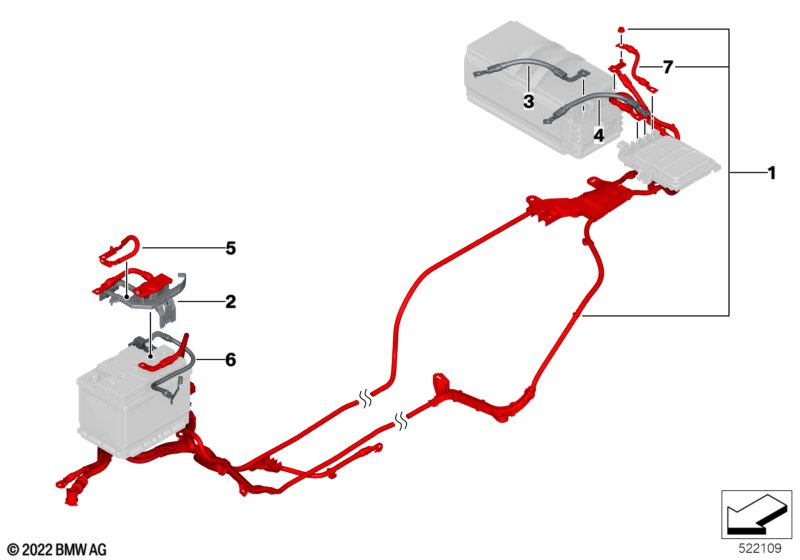 7
3
4
1
5
2
6
© 2022 BMW AG
522109