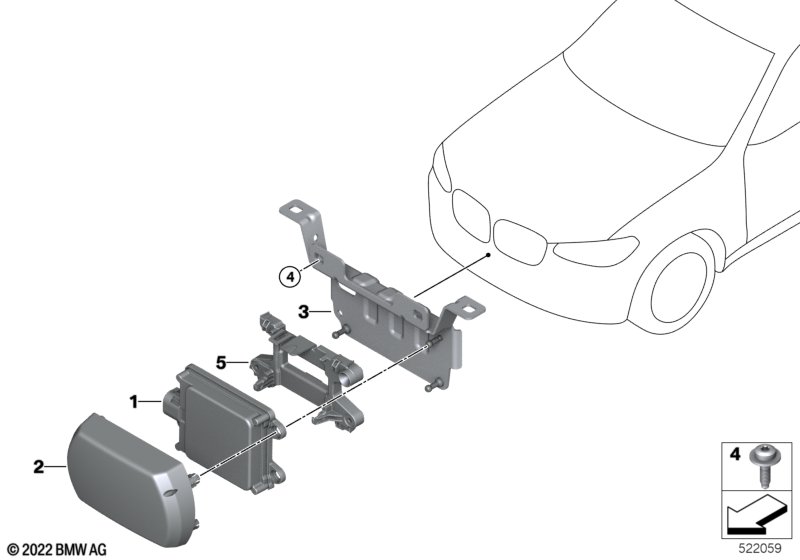 4
3
5
1
2
4
© 2022 BMW AG
522059