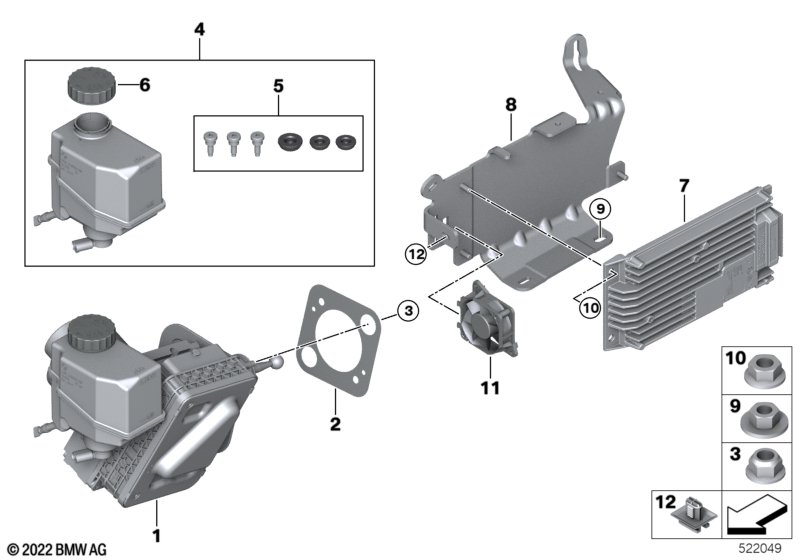 4
6
5
8
7
9
12
3
10
11
2
1
10
9
3
12
© 2022 BMW AG
522049