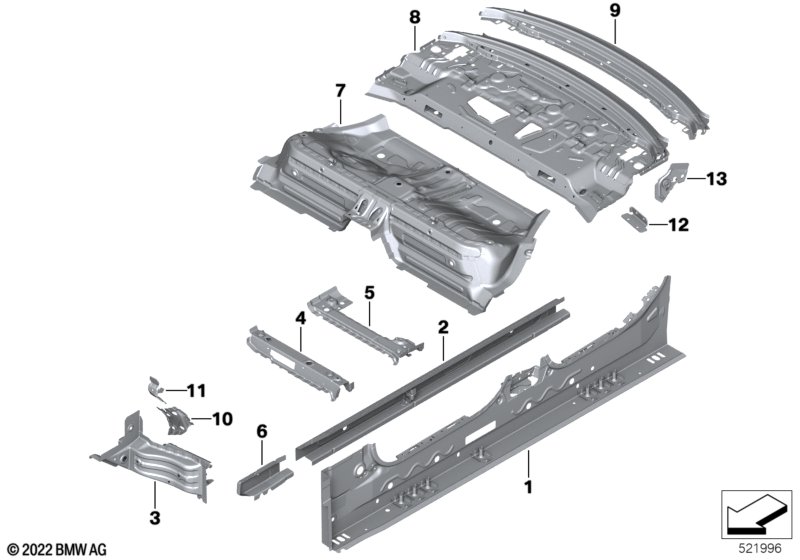 8
9
7
13
12
5
4
2
11
10
6
3
1
© 2022 BMW AG
521996