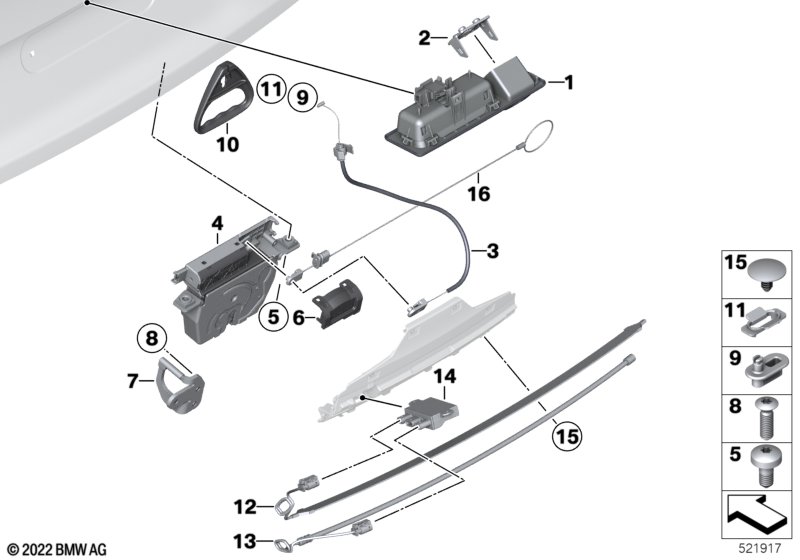 2
1
11
9
10
16
4
3
5
6
8
7
14
15
12
13
15
11
9
8
5
© 2022 BMW AG
521917