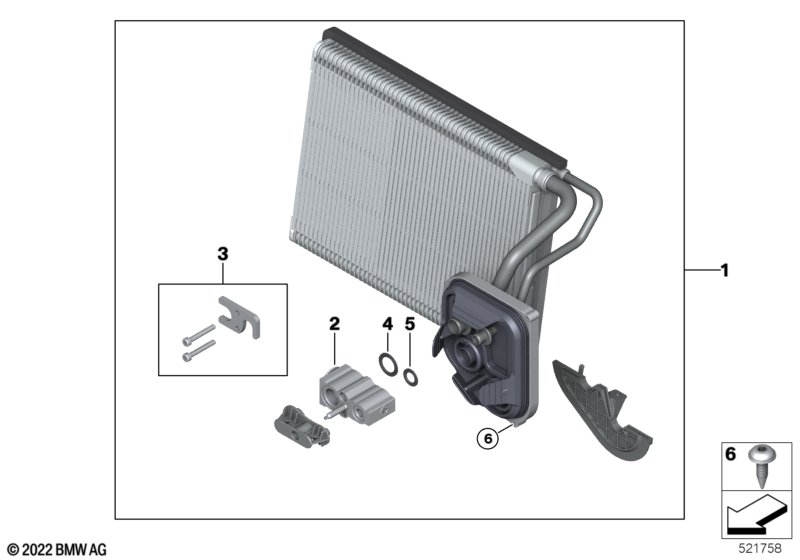 3

2

4

5

1

6

6

© 2022 BMW AG

521758