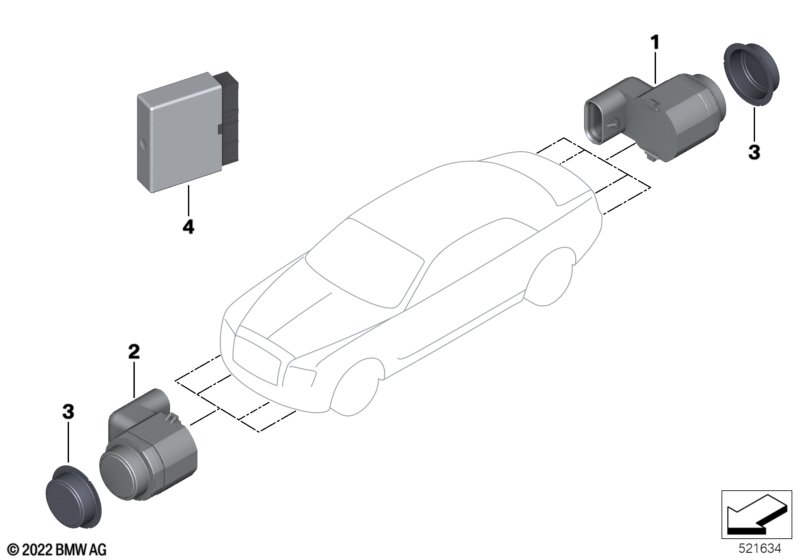 1

3

4

2

3

© 2022 BMW AG

521634