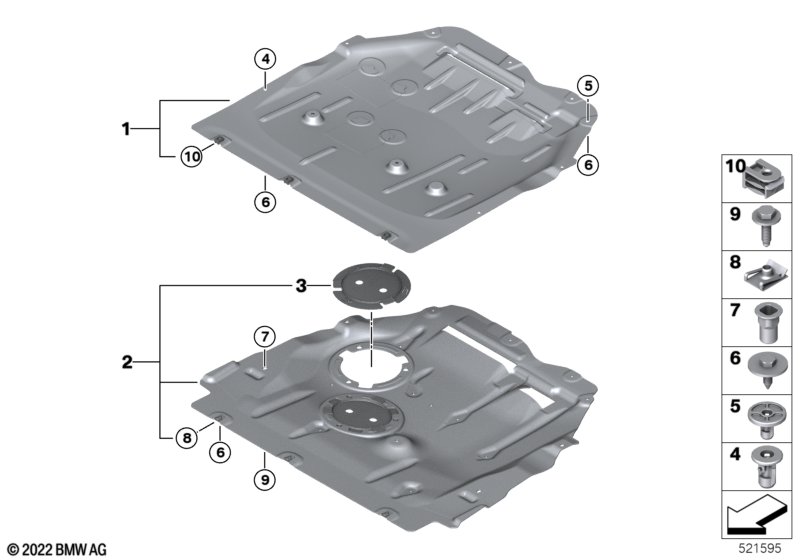 4
5
1
10
6
6
3
7
2
8
6
9
10
9
8
7
6
5
4
© 2022 BMW AG
521595