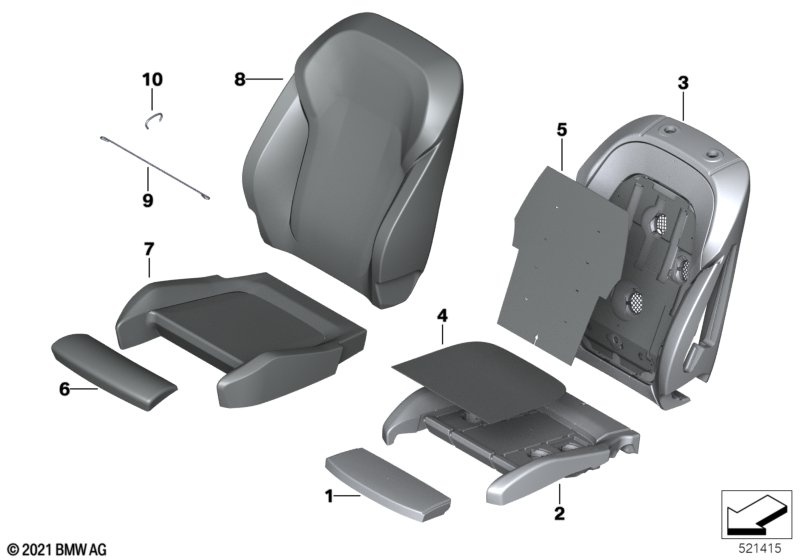 10

8

3

5

9

7

4

6

1

2

© 2021 BMW AG

521415