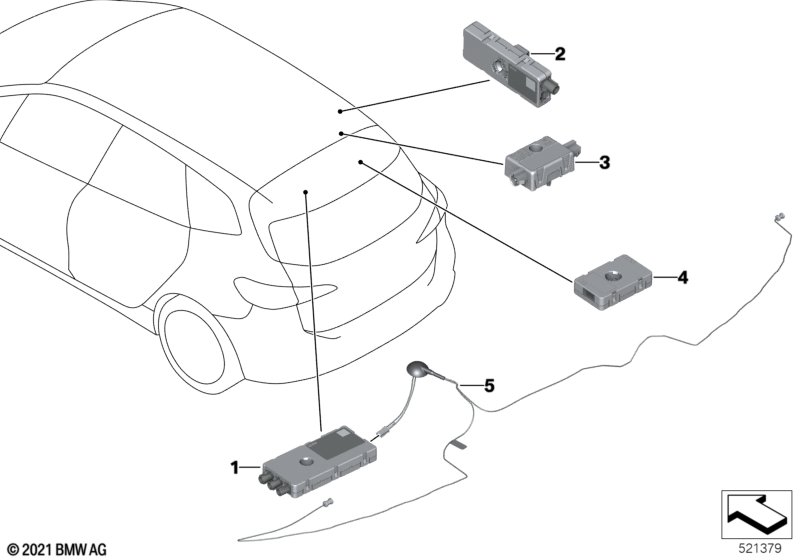 2
3
4
5
1
© 2021 BMW AG
521379