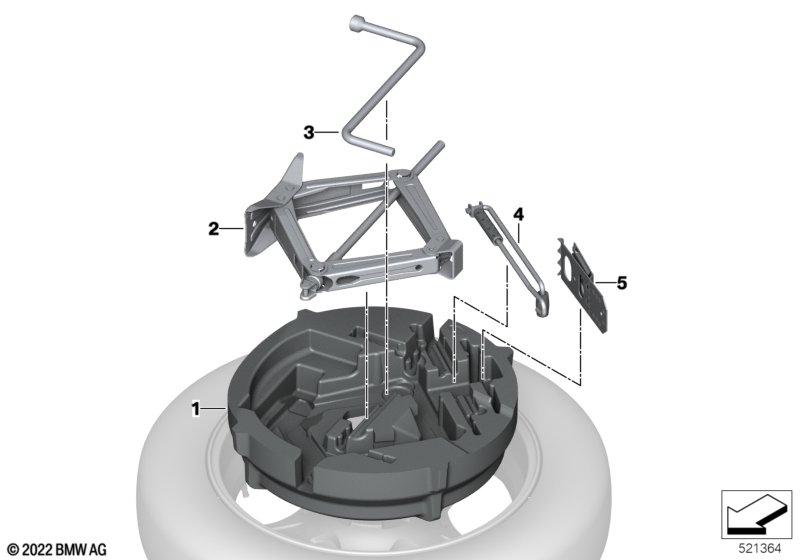 3
2
4
5
1
© 2022 BMW AG
521364