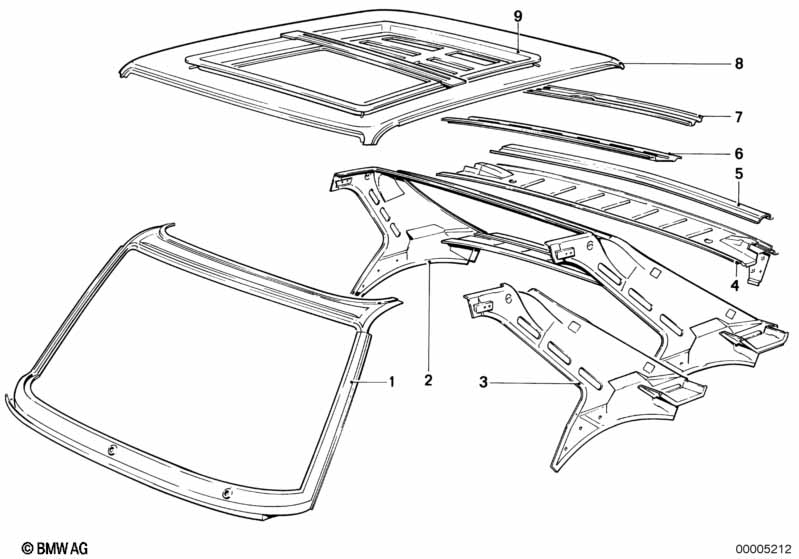 9
8
7
6
5
4
1
2
3
© BMW AG
00005212