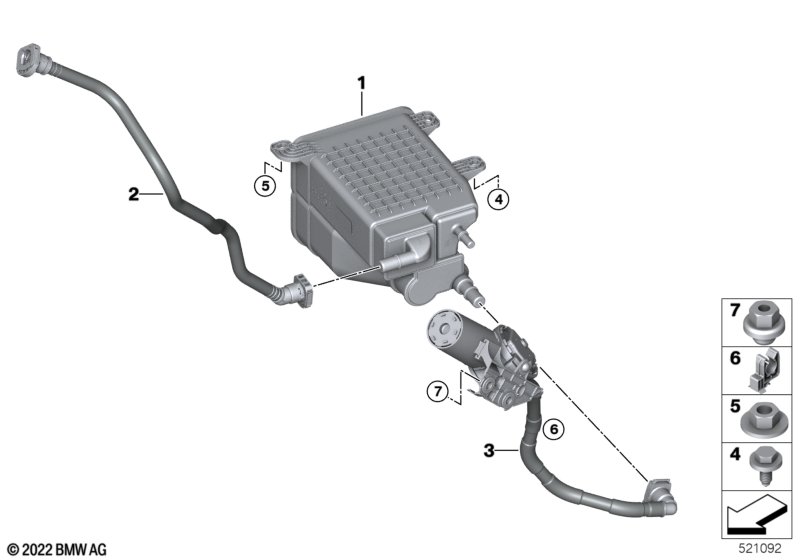 1
2
5
4
7
6
3
7
6
5
4
© 2022 BMW AG
521092