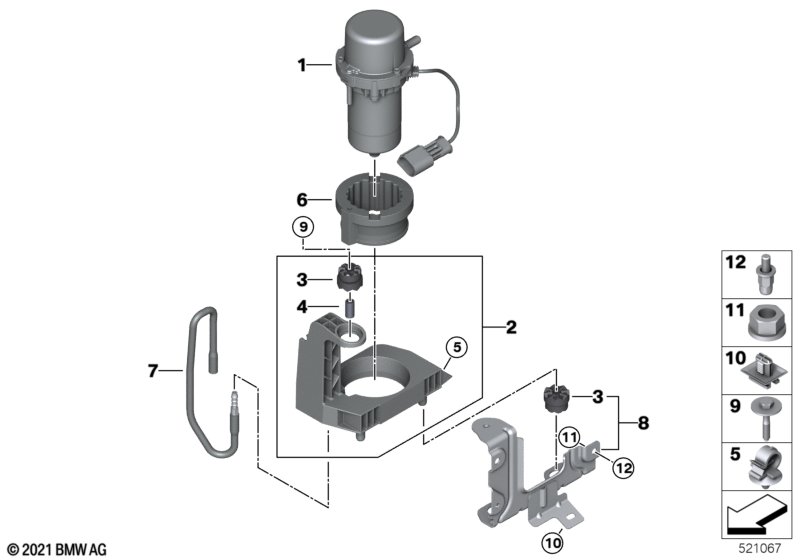 1
6
9
3
4
2
5
7
3
8
11
12
10
12
11
10
9
5
© 2021 BMW AG
521067