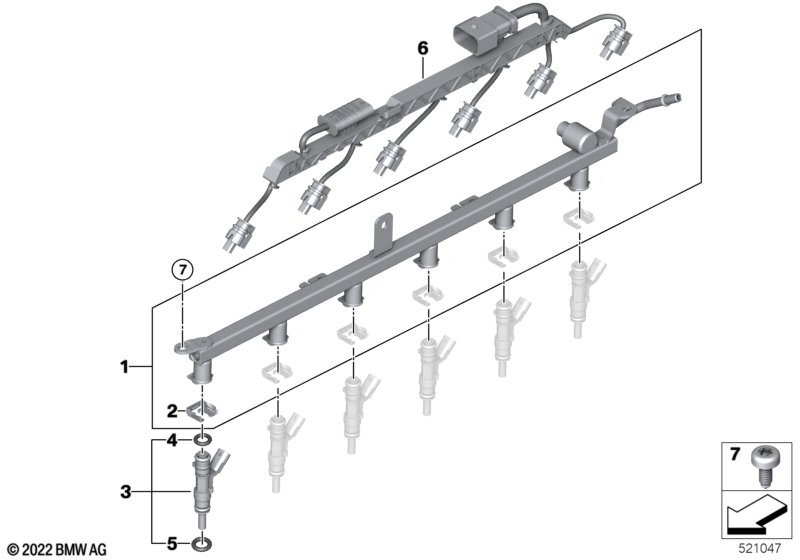 6

7

1

2

4

3

5

7

© 2022 BMW AG

521047