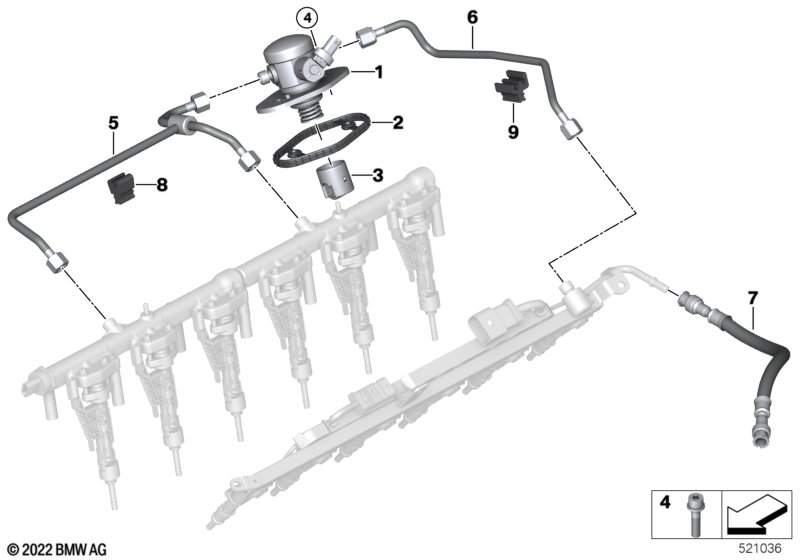 4
6
1
5
2
9
8
3
7
4
© 2022 BMW AG
521036