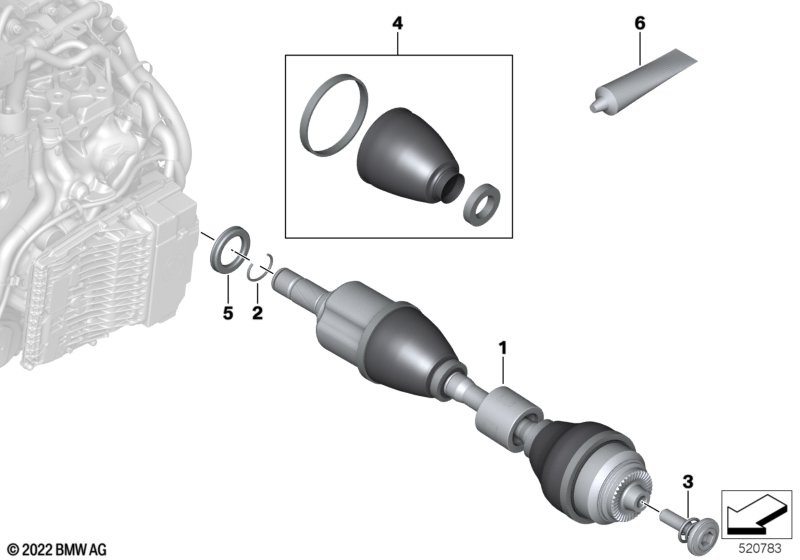 4
6
5
2
1
3
© 2022 BMW AG
520783