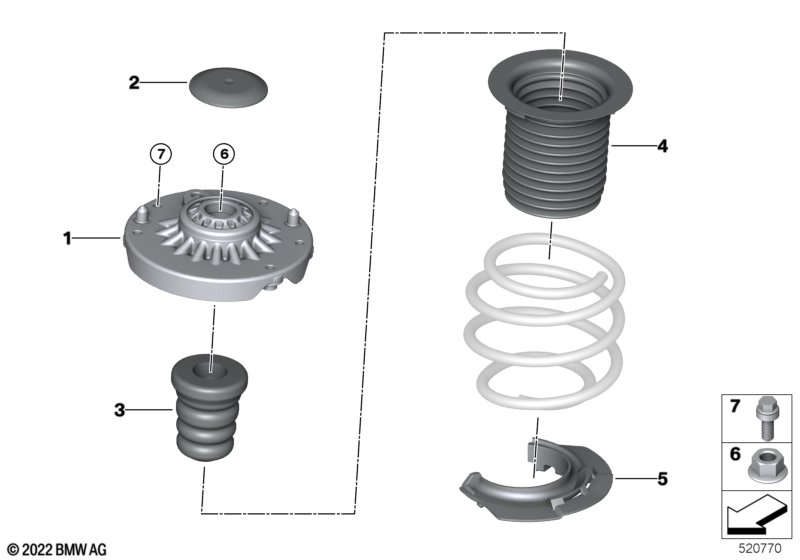 2
7
6
1
3
4
5
7
6
© 2022 BMW AG
520770