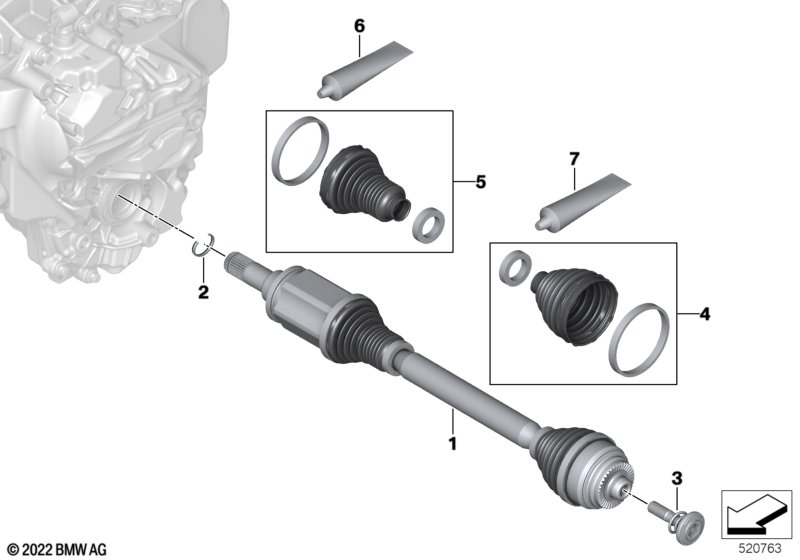 6
5
7
4
2
1
3
© 2022 BMW AG
520763