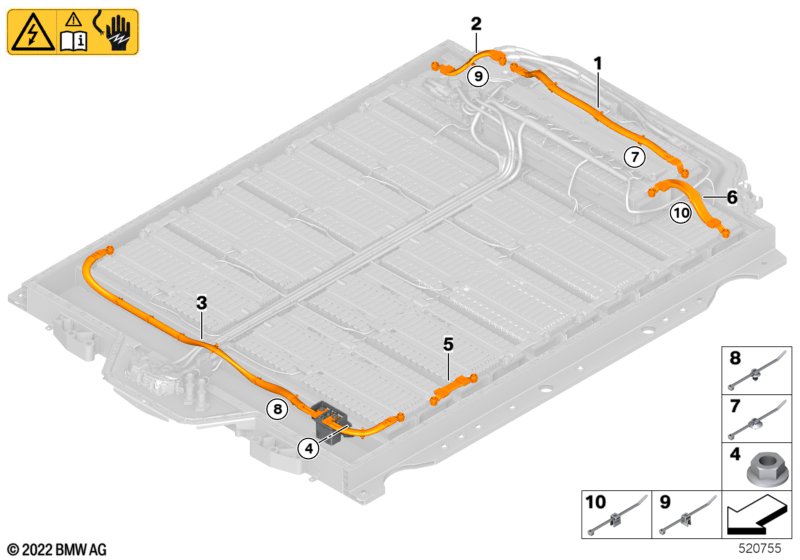 2
1
9
7
6
10
3
5
8
4
8
7
4
10
9
© 2022 BMW AG
520755