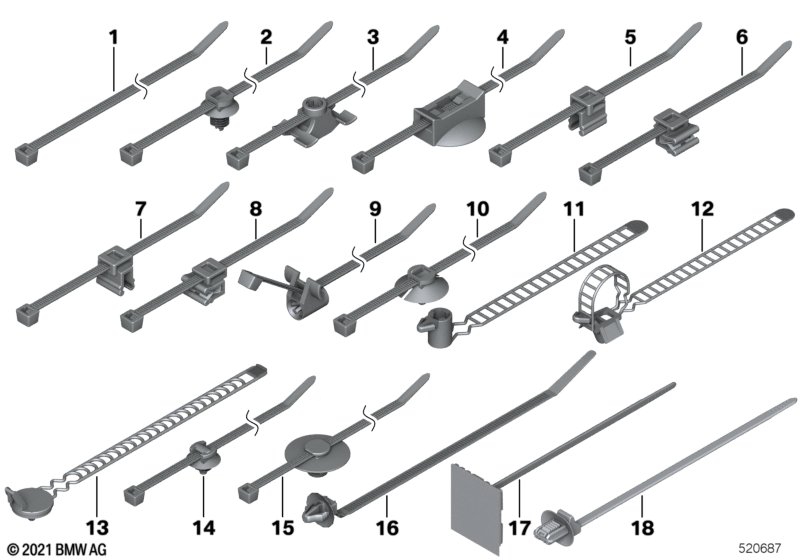 1 2 3 4 5 6

7 8 9 10 11 12

13 14 15 16 17 18

© 2021 BMW AG

520687