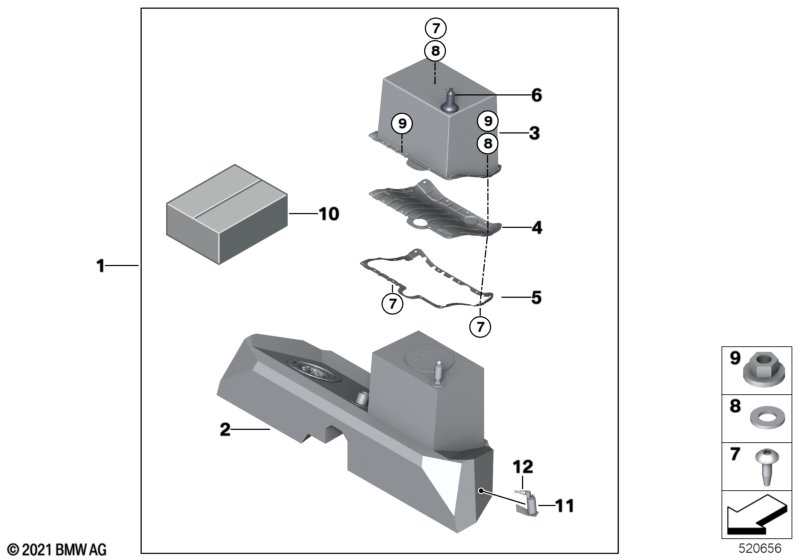 7
8
6
9
9
3
8
10
4
1
5
7
7
2
12
11
9
8
7
© 2021 BMW AG
520656