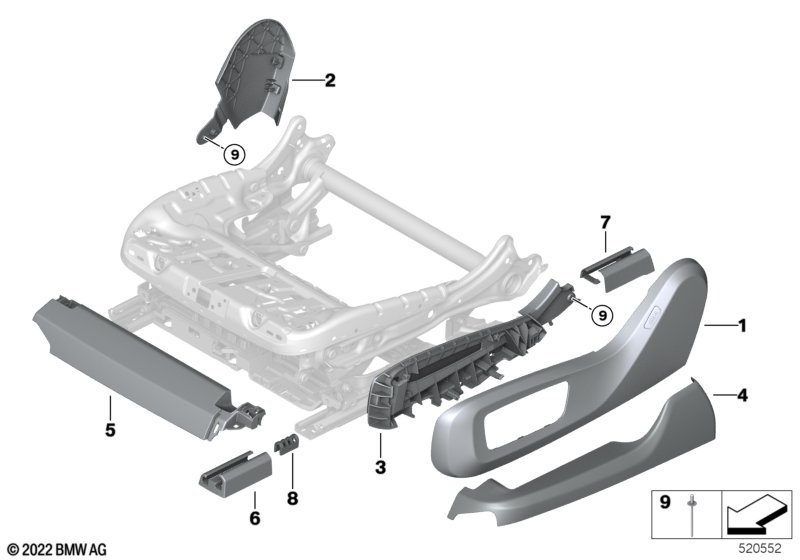 2
9
7
9
1
4
5
3
8
6
9
© 2022 BMW AG
520552