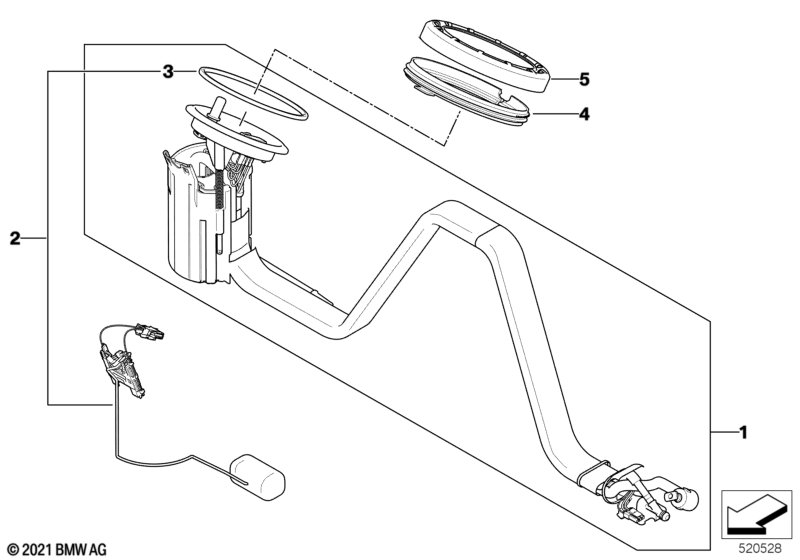 3
5
4
2
1
© 2021 BMW AG
520528